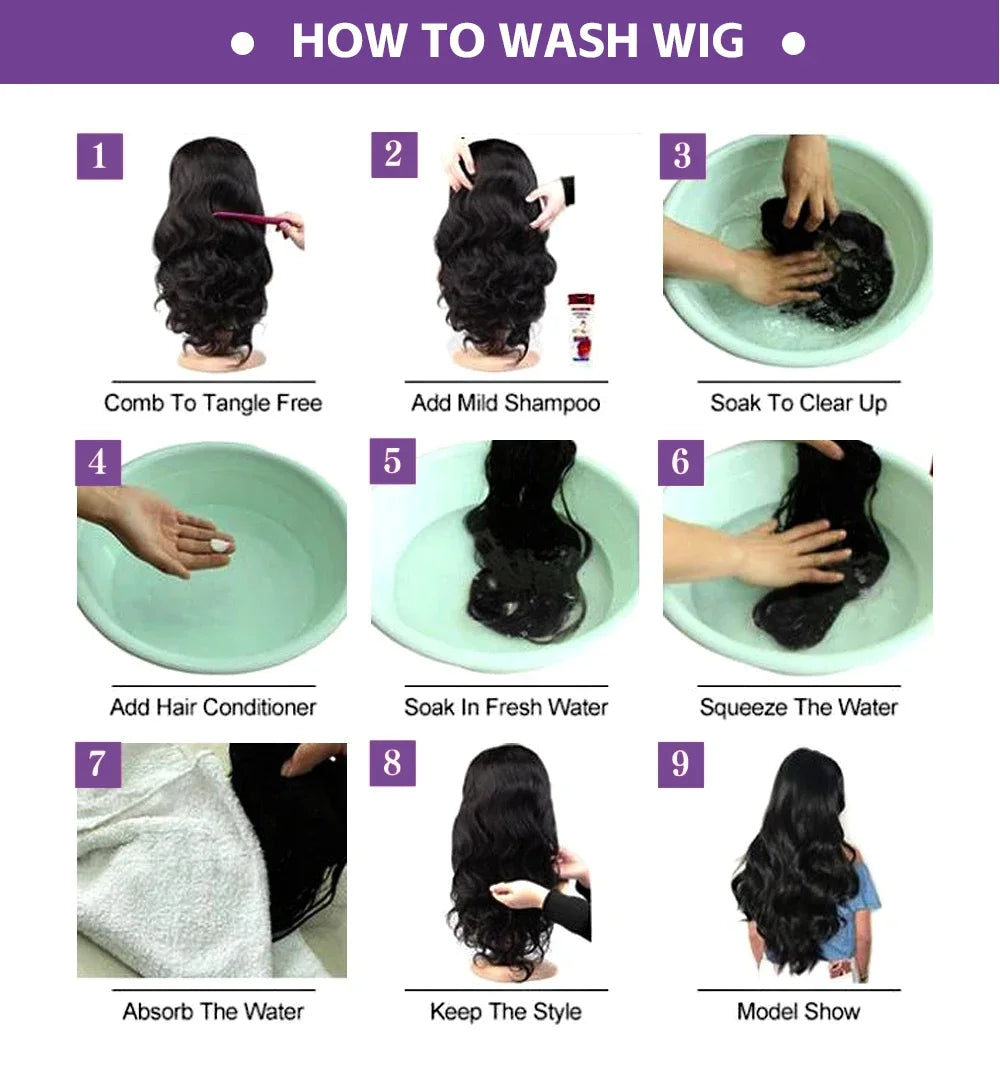 • HOW TO WASH WIG •

1
Comb To Tangle Free

2
Add Mild Shampoo

3
Soak To Clear Up

4
Add Hair Conditioner

5
Soak In Fresh Water

6
Squeeze The Water

7
Absorb The Water

8
Keep The Style

9
Model Show